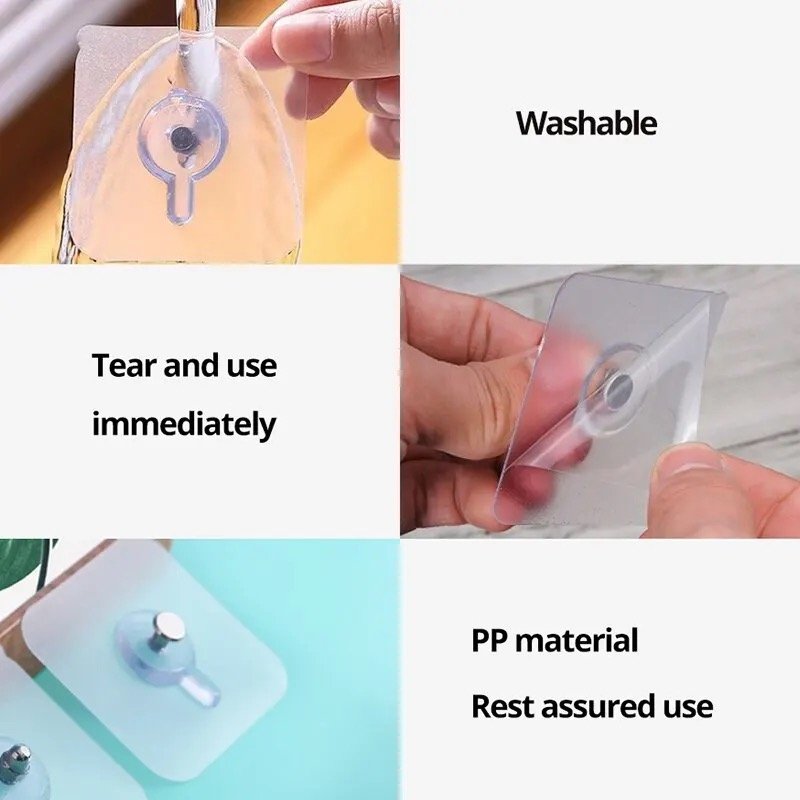 Washable

Tear and use immediately

PP material

Rest assured use